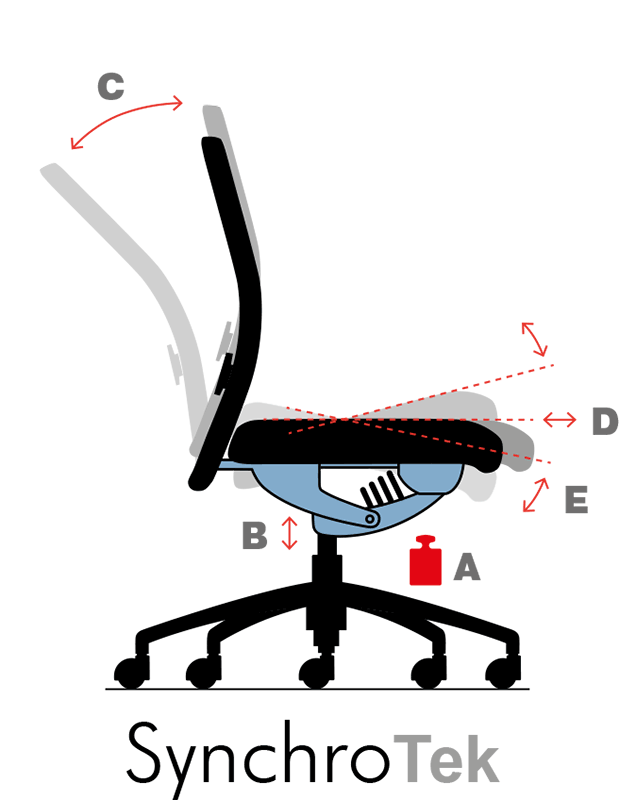 C

D

E

B

A

SynchroTek